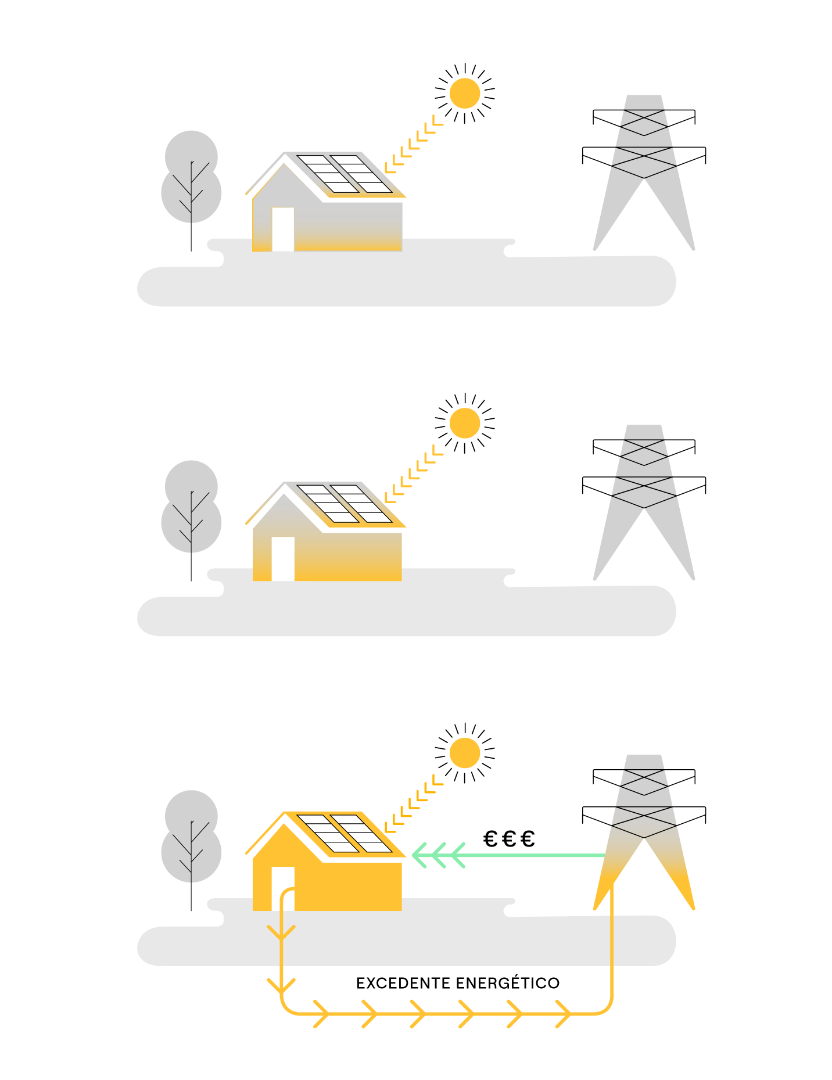 €€€

EXCEDENTE ENERGÉTICO